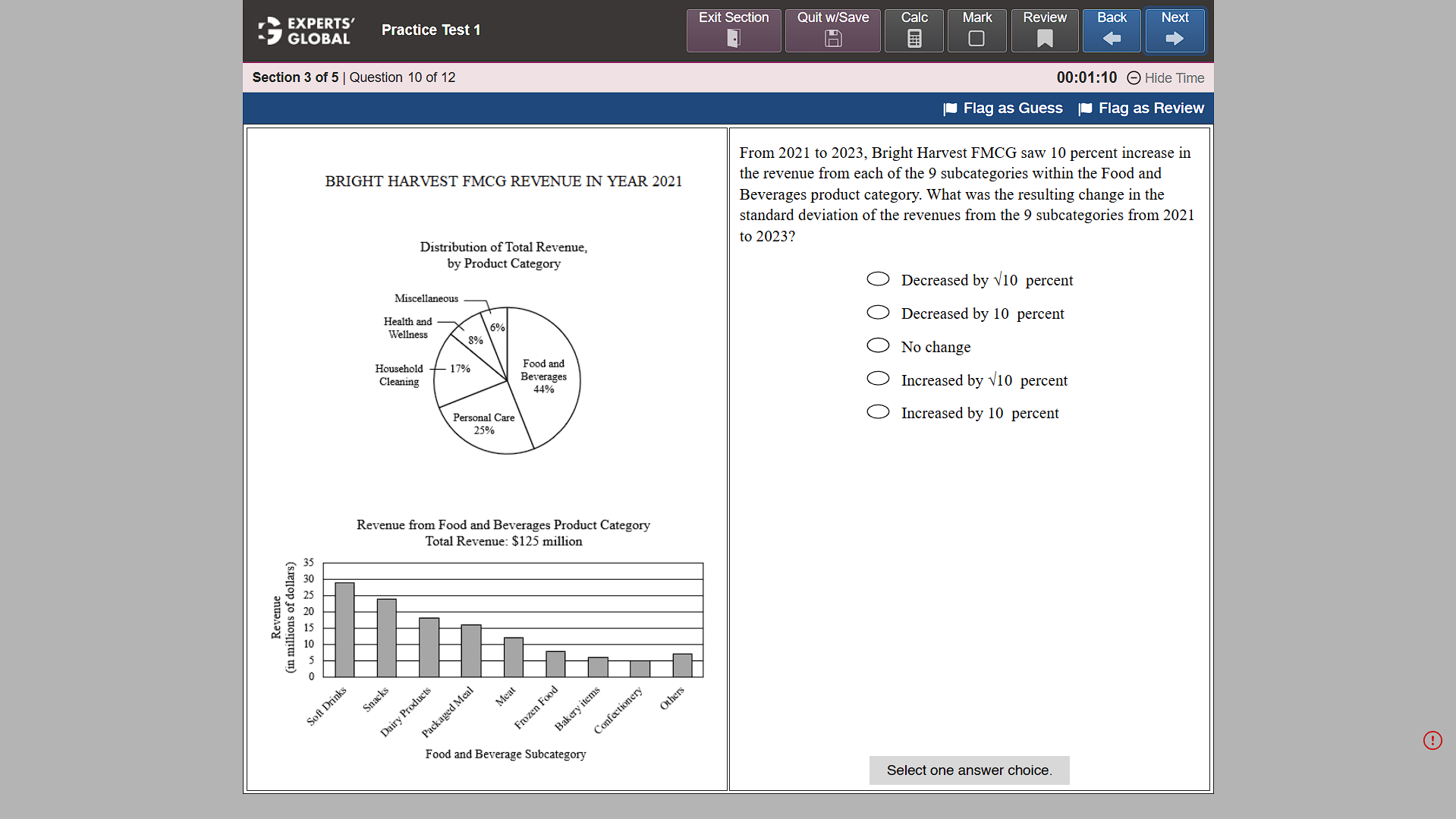 EXPERTS' GLOBAL Practice Test 1

Exit Section Quit w/Save Calc Mark Review Back Next

Section 3 of 5 | Question 10 of 12

00:01:10 Hide Time

Flag as Guess Flag as Review

BRIGHT HARVEST FMCG REVENUE IN YEAR 2021

Distribution of Total Revenue, by Product Category

Miscellaneous 6%
Health and Wellness 8%
Household Cleaning 17%
Food and Beverages 44%
Personal Care 25%

Revenue from Food and Beverages Product Category
Total Revenue: $125 million

Revenue (in millions of dollars)

35
30
25
20
15
10
5
0

Soft Drinks
Snacks
Dairy Products
Packaged Meal
Meat
Frozen Food
Bakery items
Confectionery
Others

Food and Beverage Subcategory

From 2021 to 2023, Bright Harvest FMCG saw 10 percent increase in the revenue from each of the 9 subcategories within the Food and Beverages product category. What was the resulting change in the standard deviation of the revenues from the 9 subcategories from 2021 to 2023?

Decreased by $\sqrt{10}$ percent

Decreased by 10 percent

No change

Increased by $\sqrt{10}$ percent

Increased by 10 percent

Select one answer choice.