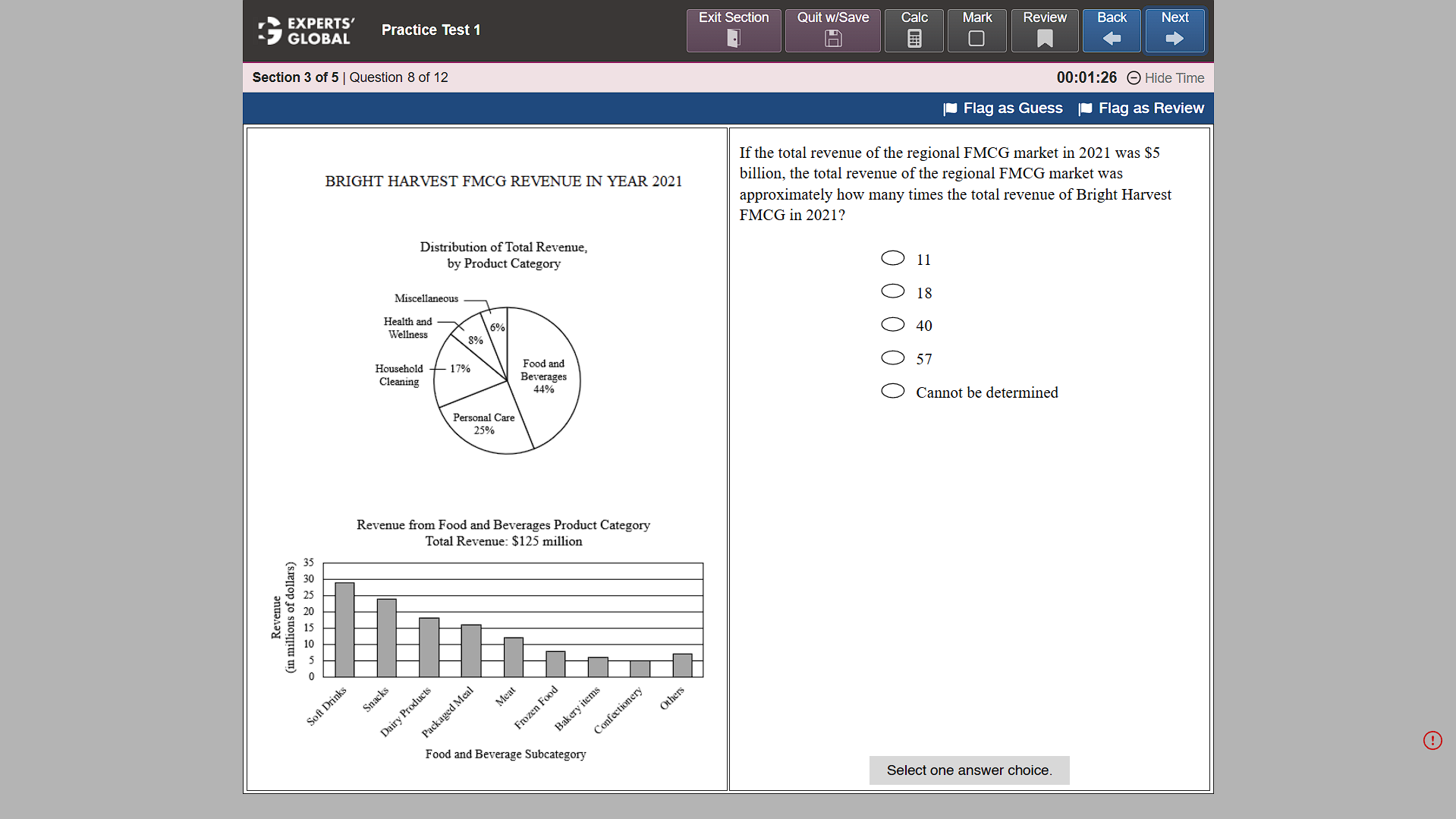 EXPERTS' GLOBAL

Practice Test 1

Exit Section

Quit w/Save

Calc

Mark

Review

Back

Next

Section 3 of 5 | Question 8 of 12

00:01:26

Hide Time

Flag as Guess

Flag as Review

BRIGHT HARVEST FMCG REVENUE IN YEAR 2021

Distribution of Total Revenue, by Product Category

Miscellaneous

6%

Health and Wellness

8%

Household Cleaning

17%

Food and Beverages 44%

Personal Care 25%

Revenue from Food and Beverages Product Category
Total Revenue: $125 million

Revenue (in millions of dollars)

35
30
25
20
15
10
5
0

Soft Drinks
Snacks
Dairy Products
Packaged Meal
Meat
Frozen Food
Bakery items
Confectionery
Others

Food and Beverage Subcategory

If the total revenue of the regional FMCG market in 2021 was $5 billion, the total revenue of the regional FMCG market was approximately how many times the total revenue of Bright Harvest FMCG in 2021?

11

18

40

57

Cannot be determined

Select one answer choice.